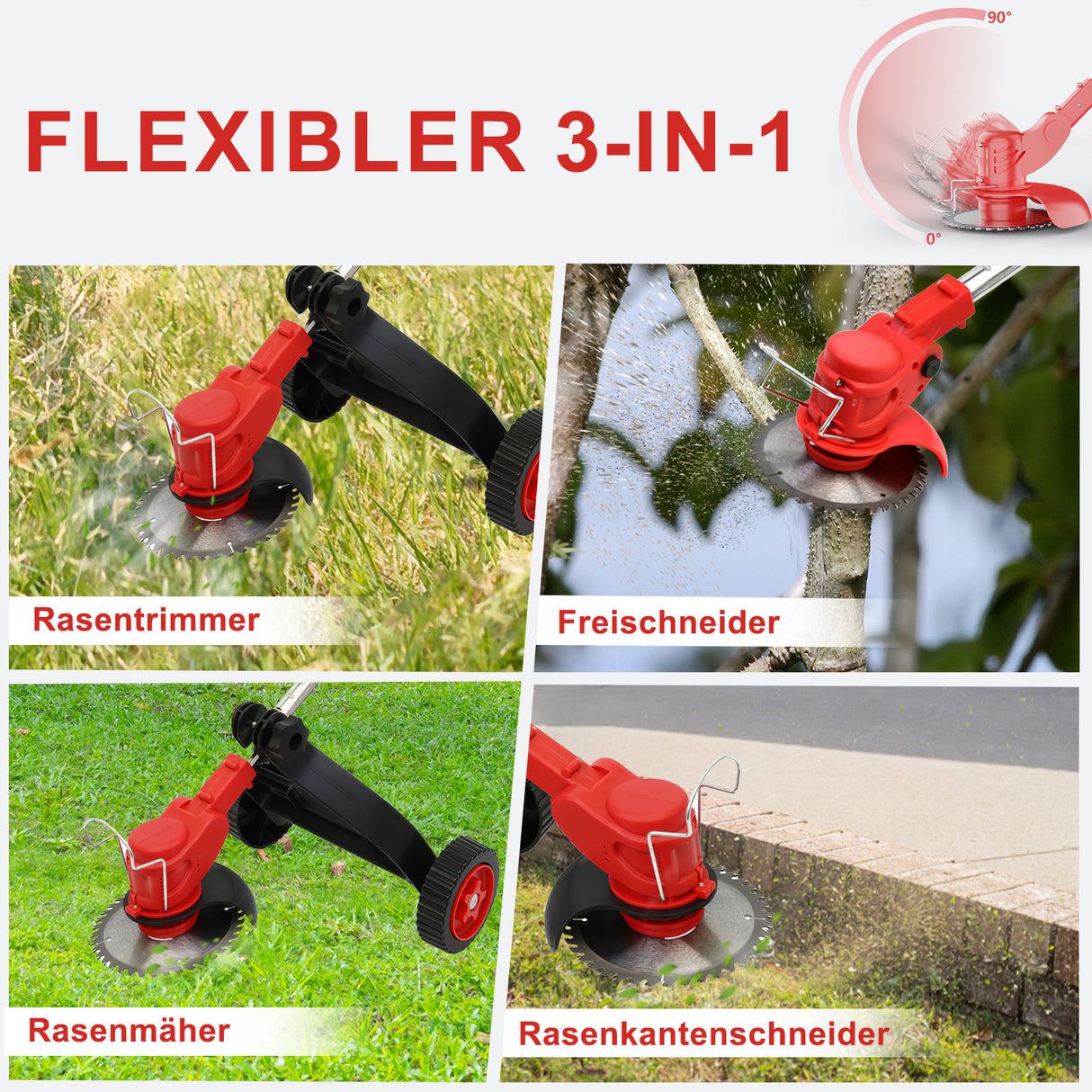 FLEXIBLER 3-IN-1

90°

0°

Rasentrimmer

Freischneider

Rasenmäher

Rasenkantenschneider